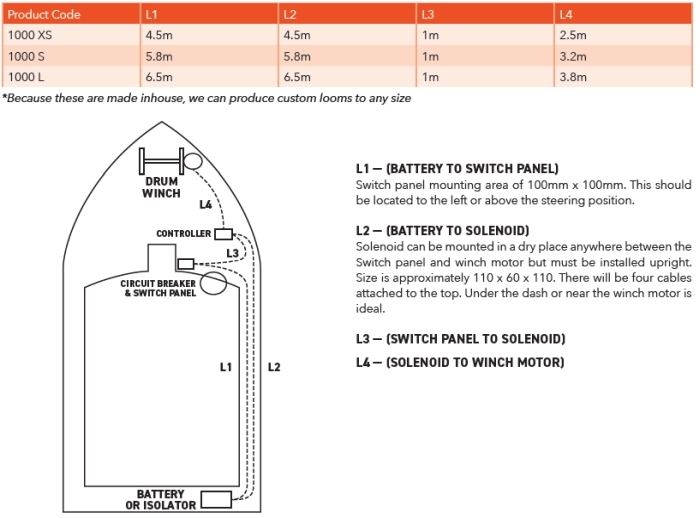 | Product Code | L1 | L2 | L3 | L4 |
|---|---|---|---|---|
| 1000 XS | 4.5m | 4.5m | 1m | 2.5m |
| 1000 S | 5.8m | 5.8m | 1m | 3.2m |
| 1000 L | 6.5m | 6.5m | 1m | 3.8m |

*Because these are made inhouse, we can produce custom looms to any size

DRUM WINCH

L4

CONTROLLER

L3

CIRCUIT BREAKER & SWITCH PANEL

L1

L2

BATTERY OR ISOLATOR

L1 — (BATTERY TO SWITCH PANEL)
Switch panel mounting area of 100mm x 100mm. This should be located to the left or above the steering position.

L2 — (BATTERY TO SOLENOID)
Solenoid can be mounted in a dry place anywhere between the Switch panel and winch motor but must be installed upright. Size is approximately 110 x 60 x 110. There will be four cables attached to the top. Under the dash or near the winch motor is ideal.

L3 — (SWITCH PANEL TO SOLENOID)

L4 — (SOLENOID TO WINCH MOTOR)